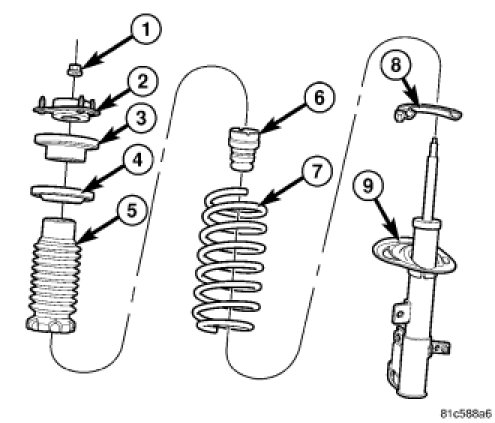 1
2
3
4
5
6
7
8
9
81c588a6