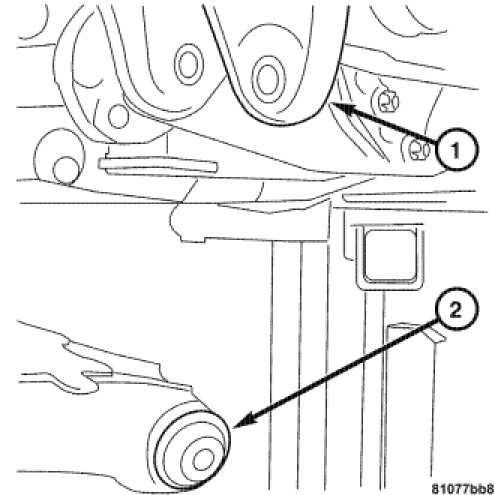 1

2

81077bb8