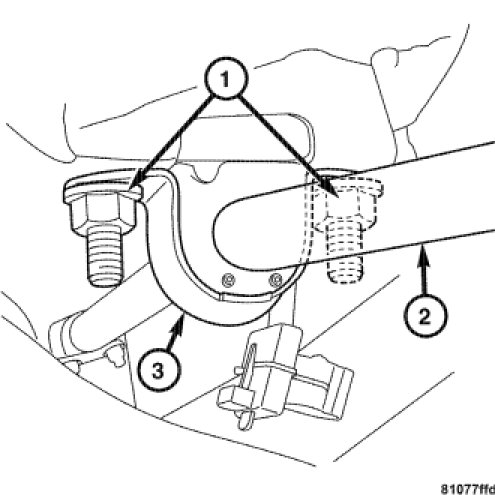 1
2
3
81077ffd