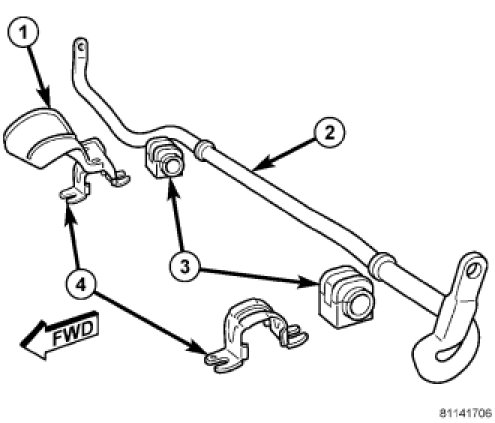 1
2
3
4
FWD
81141706