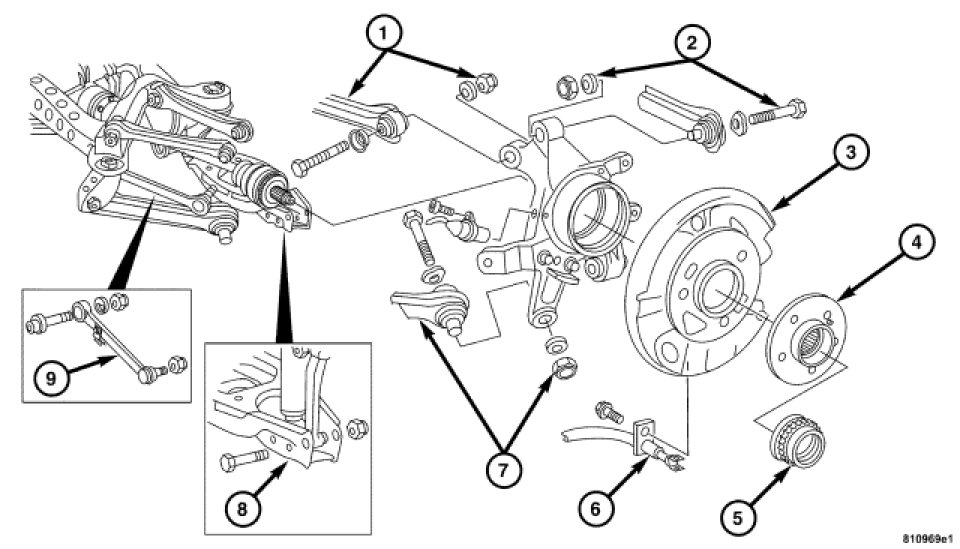 1
2
3
4
9
8
7
6
5
810969e1