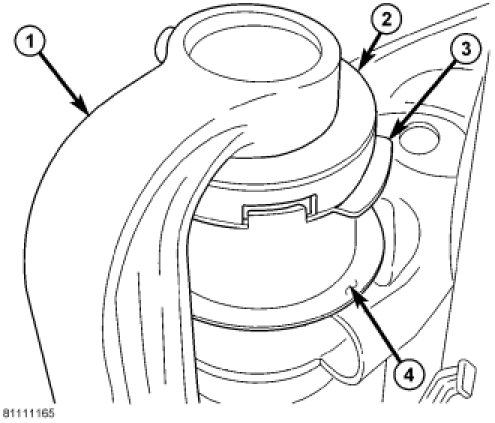 1
2
3
4
81111165