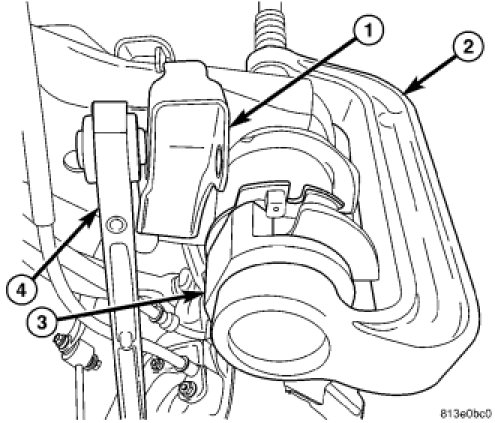 1
2
4
3
813e0bc0