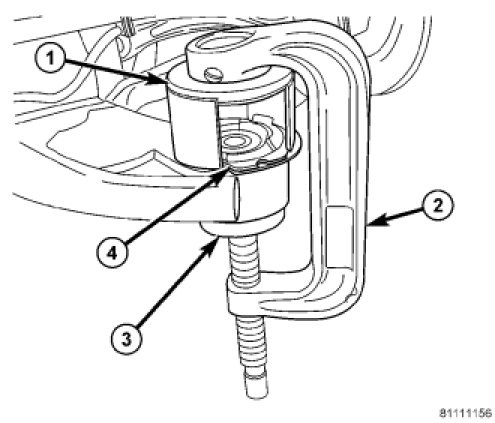 1
2
4
3
81111156