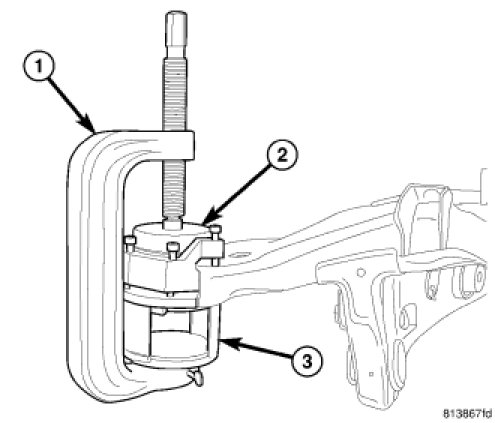 1
2
3
813867fd