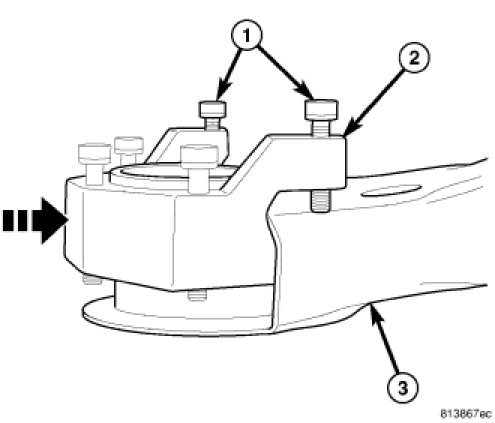 1
2
3
813867ec