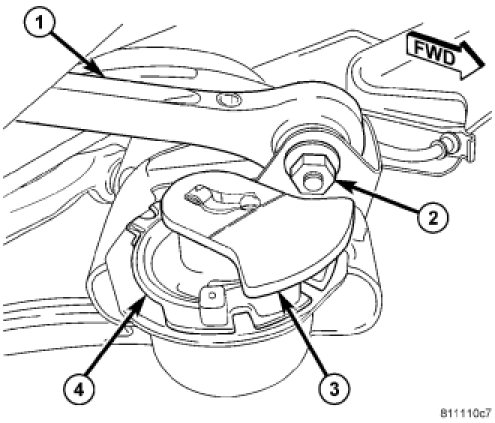 1
FWD
2
4
3
811110c7