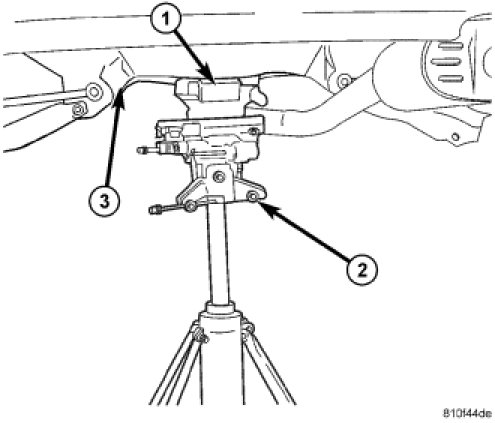 1
3
2
810f44de