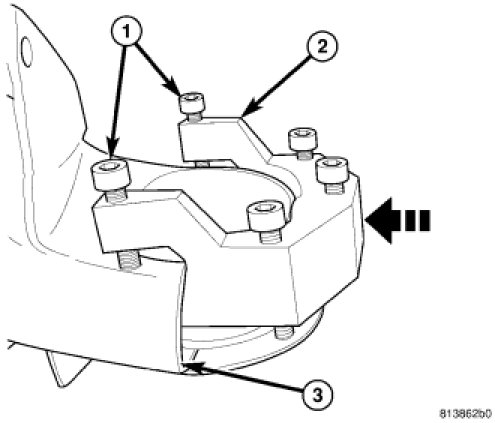 1
2
3
813862b0