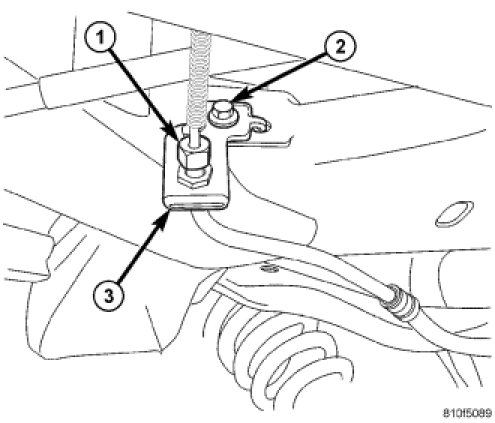 1
2
3
810f5089