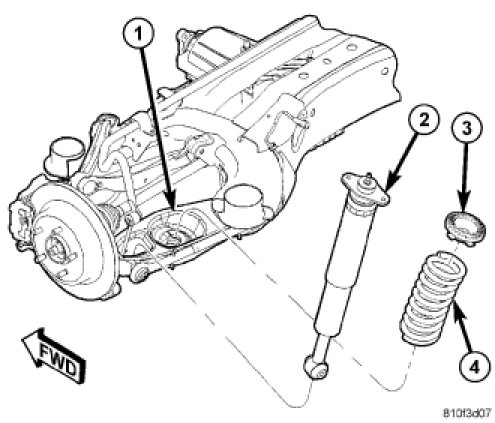 1
2
3
4
FWD
810f3d07