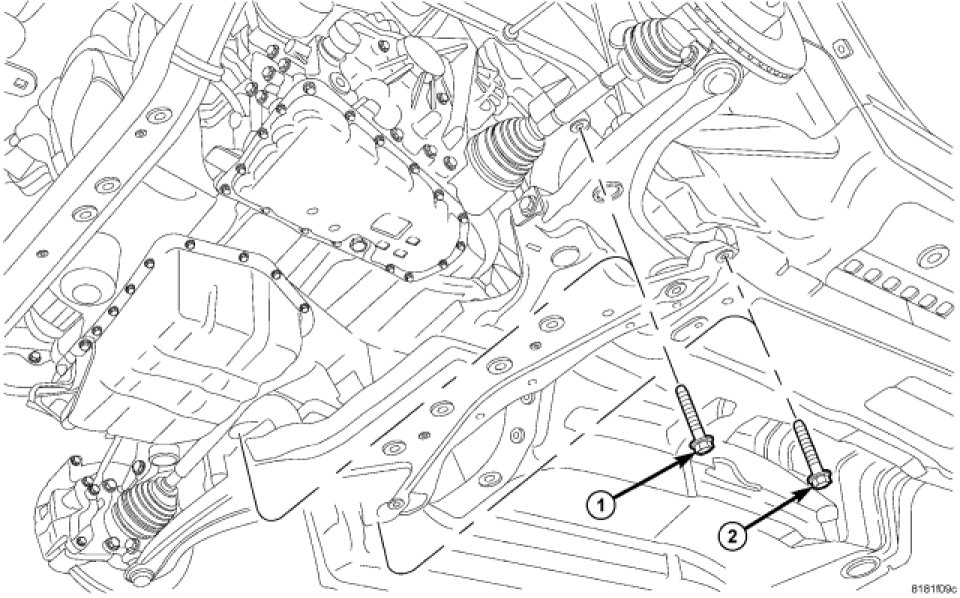 1
2
8181f09c