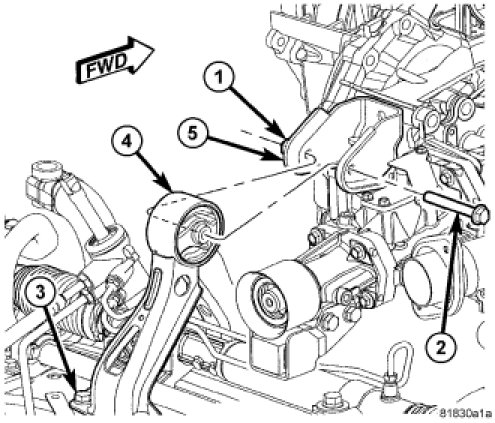 FWD

1

5

4

3

2

81830a1a