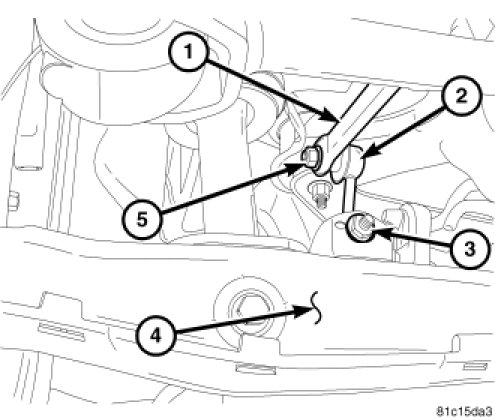 1
2
5
3
4
81c15da3