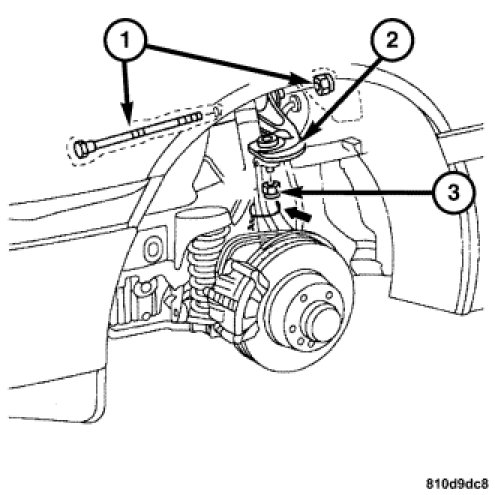 1
2
3
810d9dc8