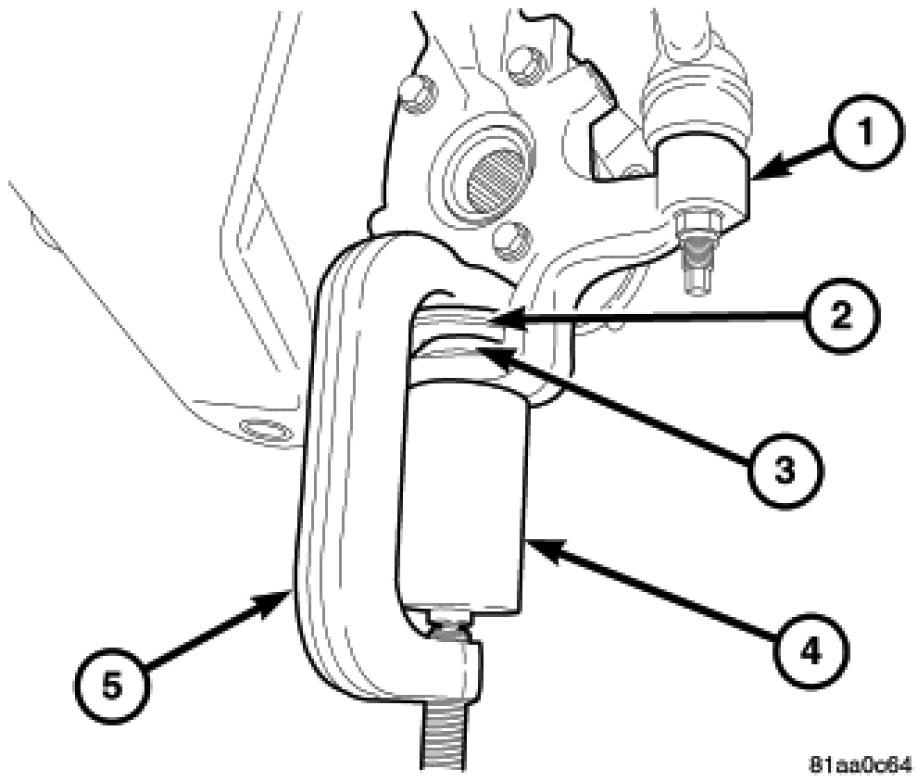 1
2
3
4
5
81aa0c64