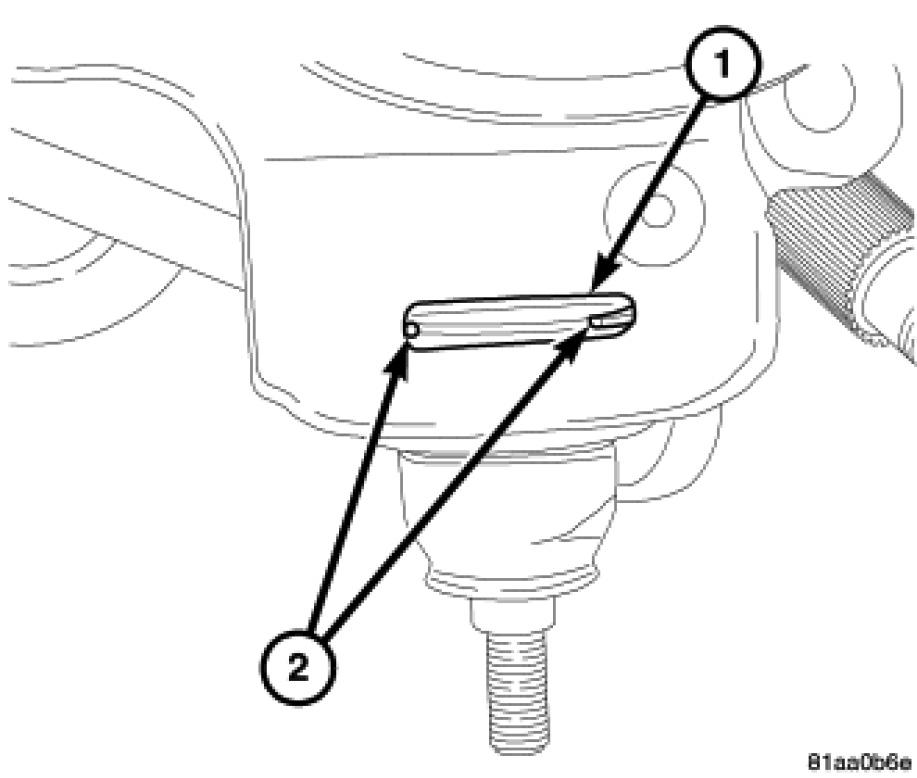 1
2
81aa0b6e