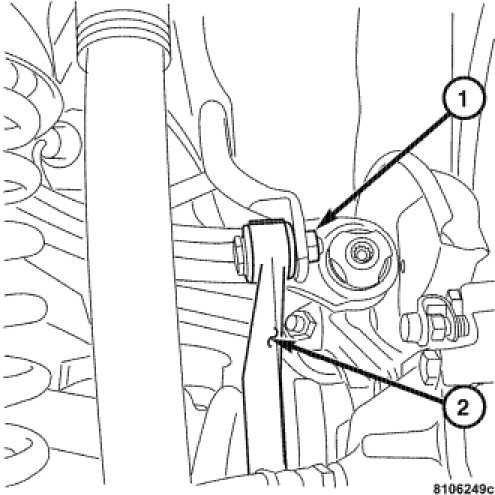 1

2

8106249c