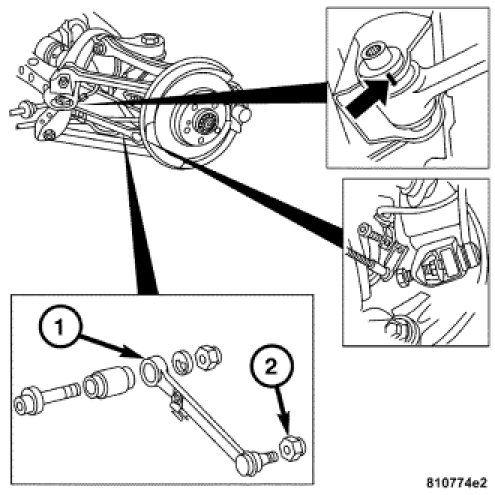 1
2
810774e2