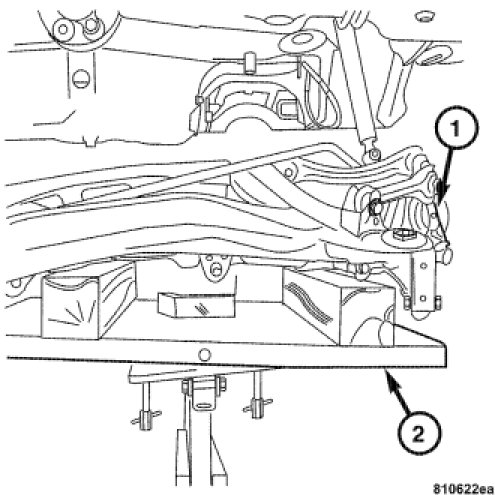 1

2

810622ea