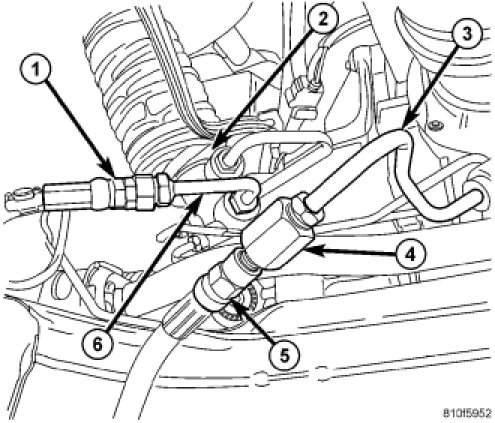 1
2
3
4
5
6
810f5952