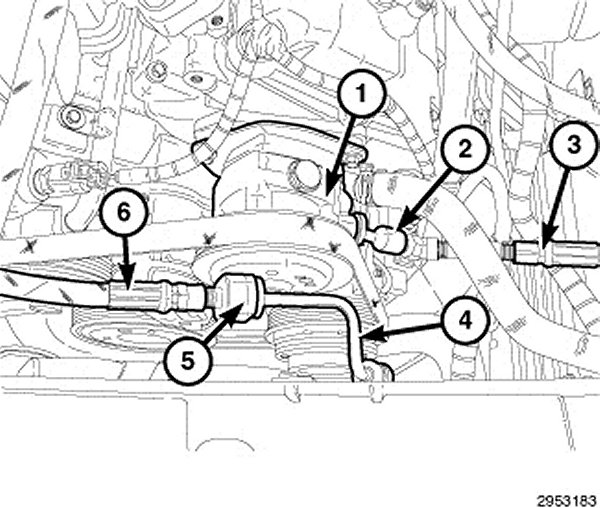 1
2
3
6
4
5
2953183