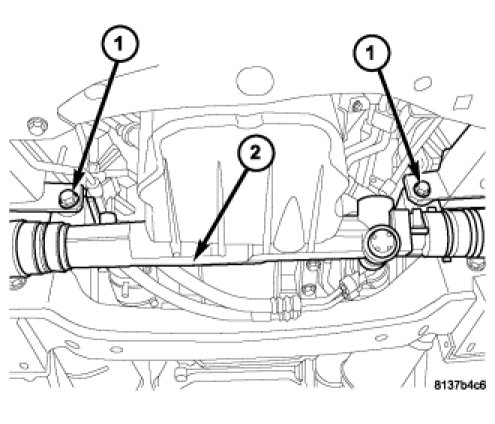 1
1
2
8137b4c6