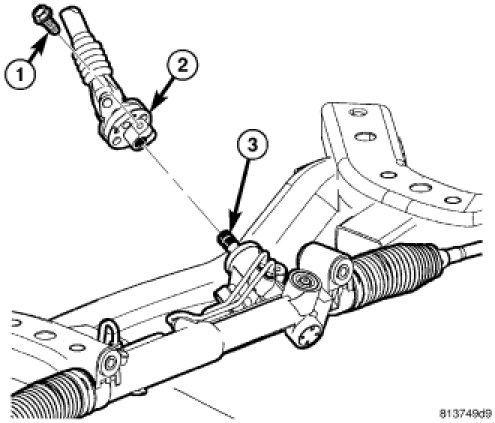 1
2
3
813749d9