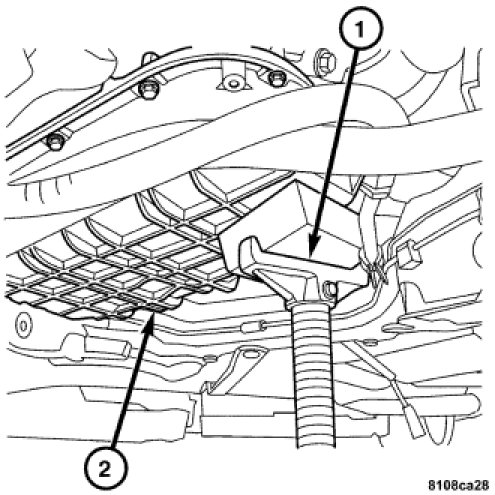 1

2

8108ca28