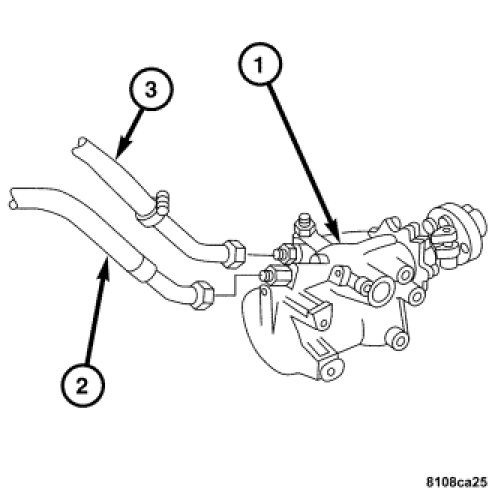 1
3
2
8108ca25