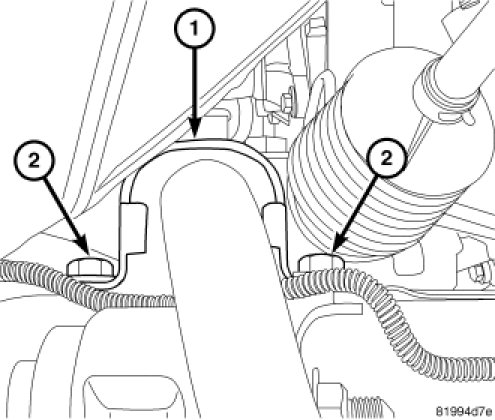 1
2
2
81994d7e