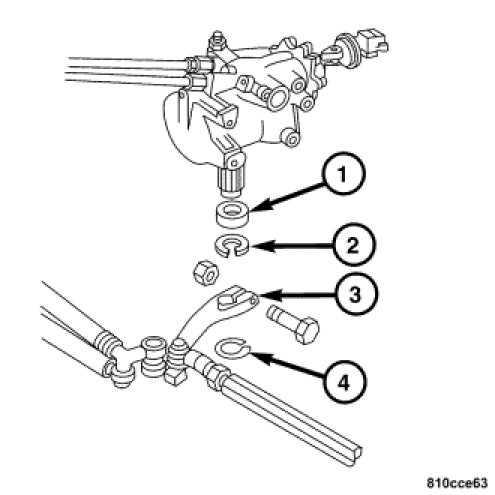 1
2
3
4
810cce63