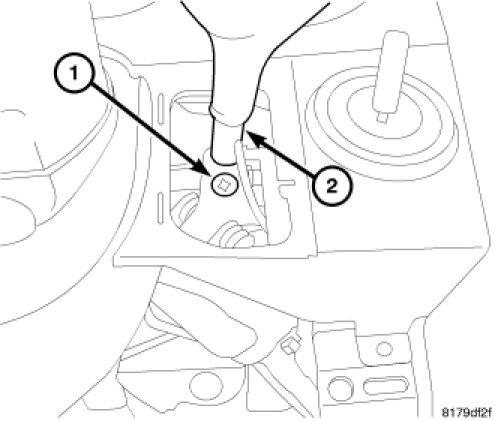 1
2
8179df2f