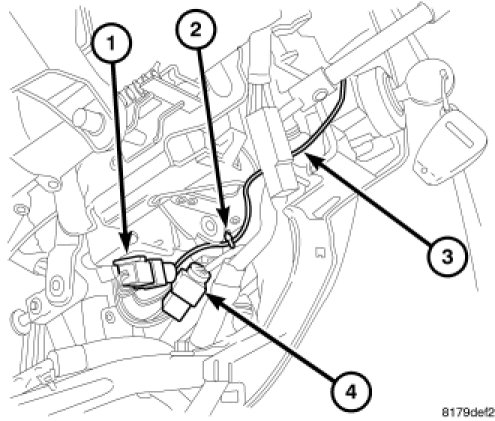 1
2
3
4
8179def2