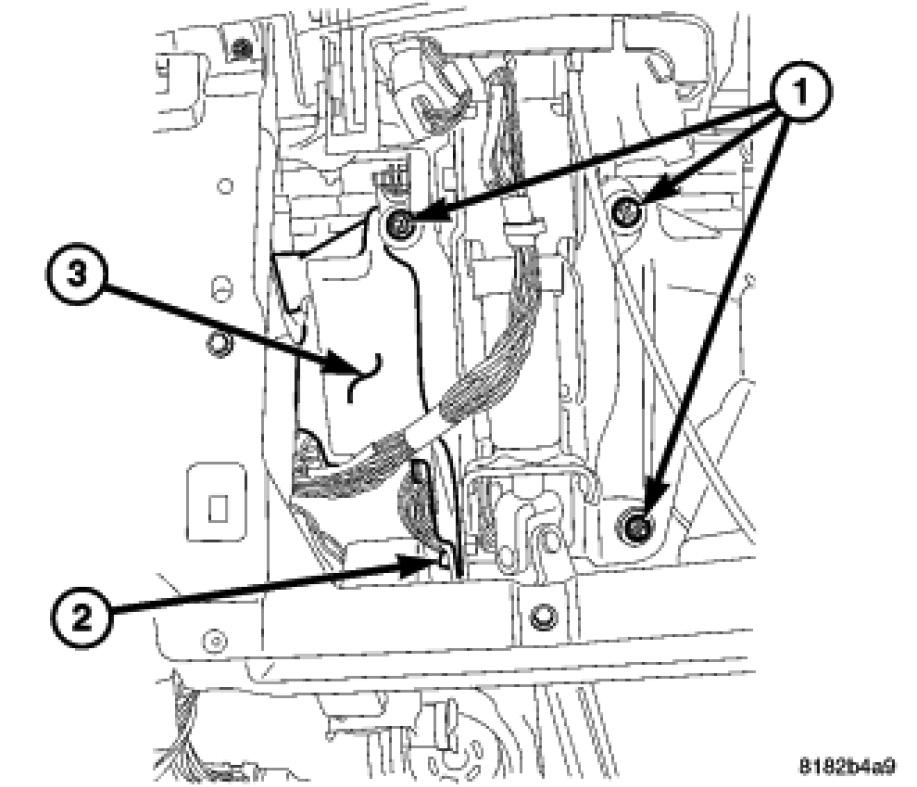 1
3
2
8182b4a9