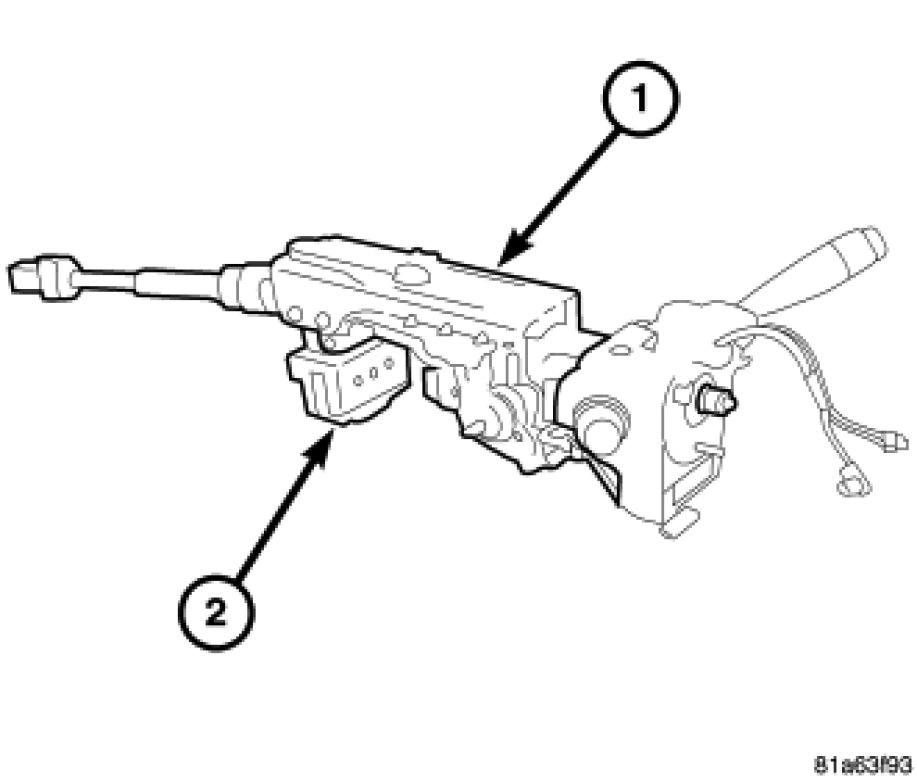 1

2

81a63f93