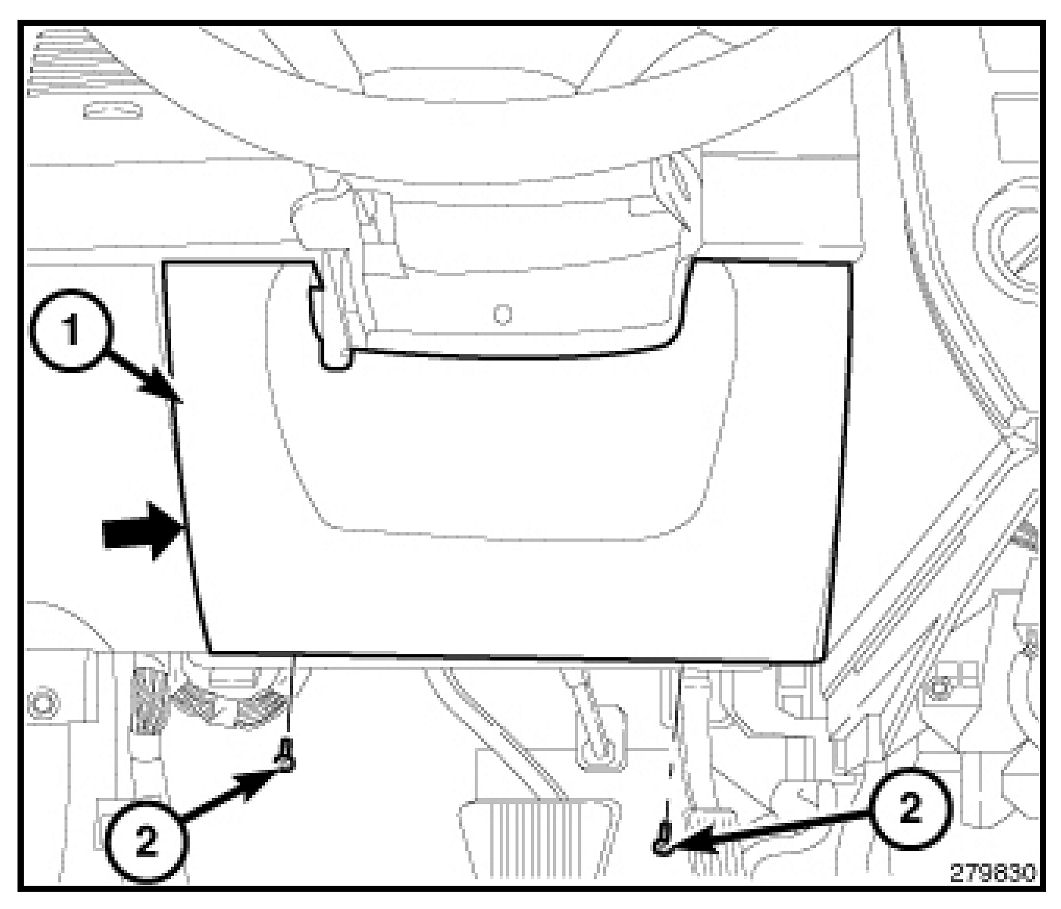 1

2

2

279830