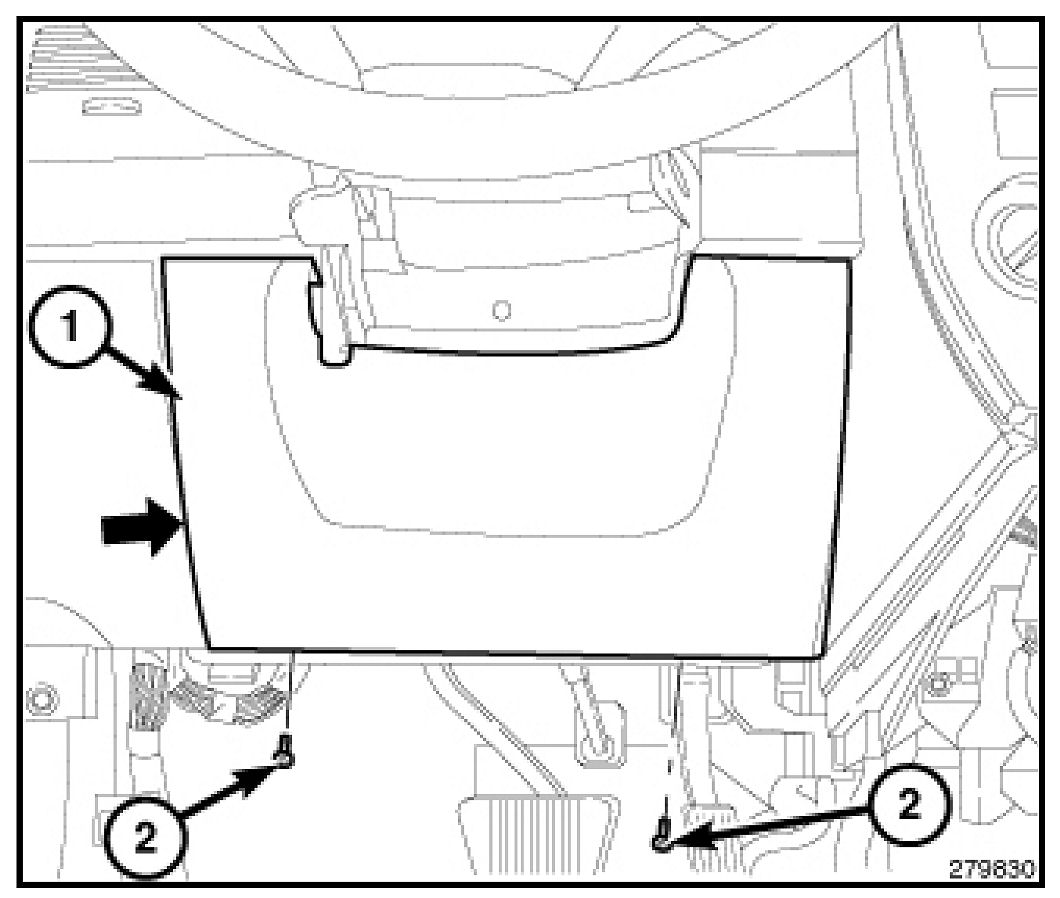 1
2
2
279830