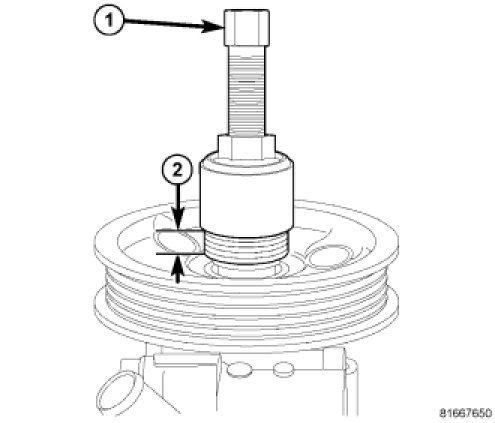 1

2

81667650