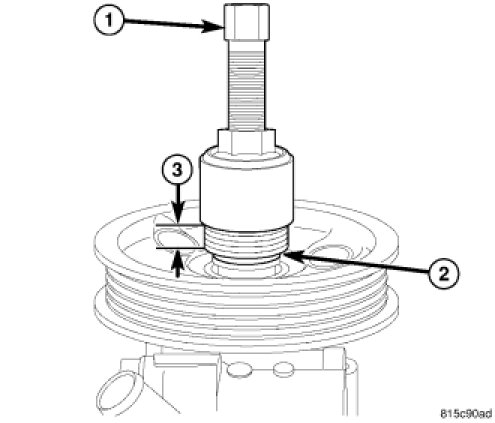 1
3
2
815c90ad