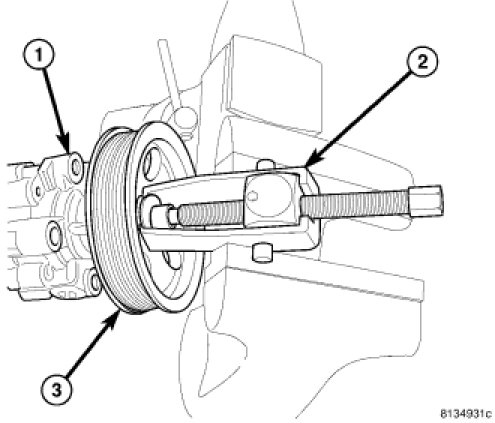 1
2
3
8134931c