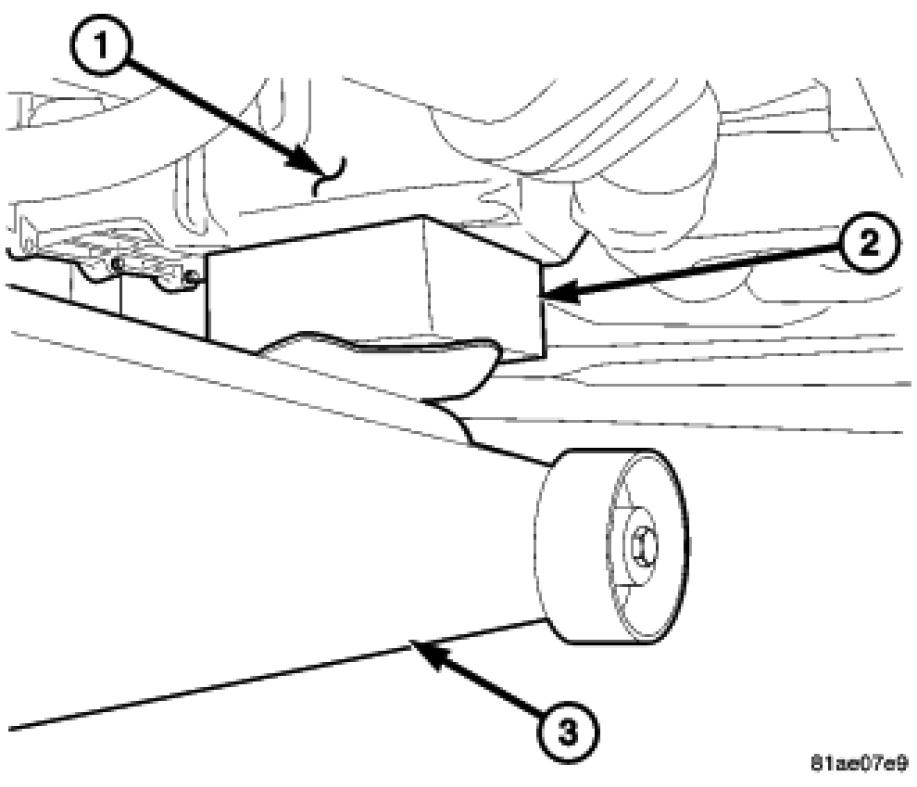 1
2
3
81ae07e9