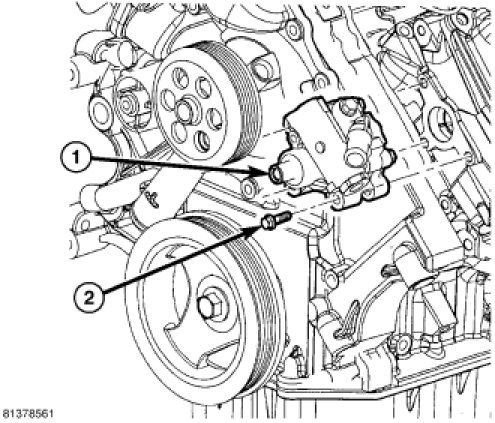 1
2
81378561