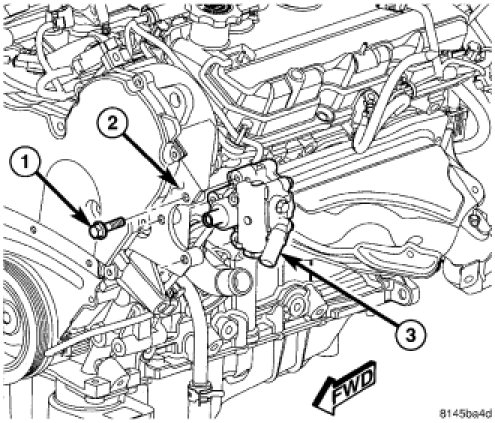 2
1
3
FWD
8145ba4d