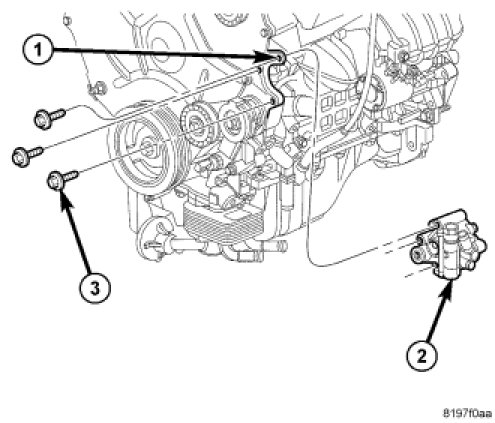 1
3
2
8197f0aa