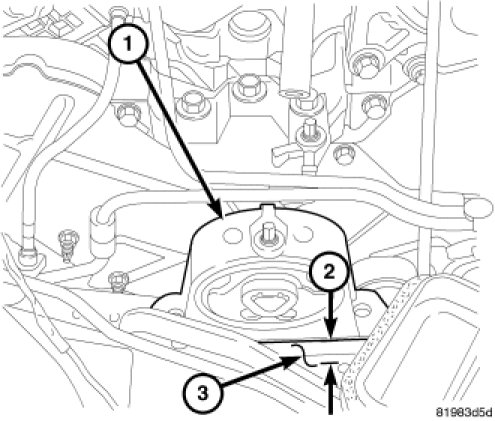 1
2
3
81983d5d