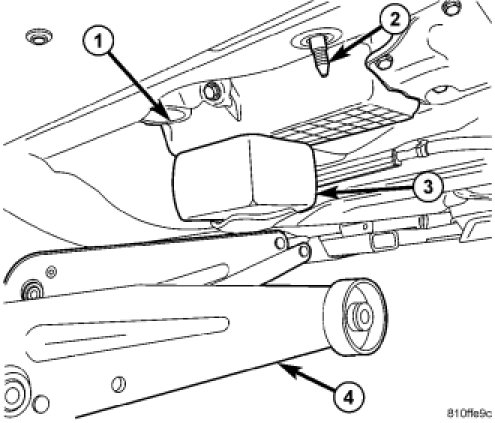 1
2
3
4
810ffe9c