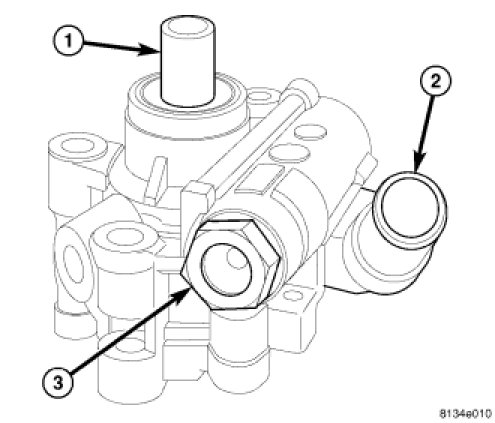 1
2
3
8134e010