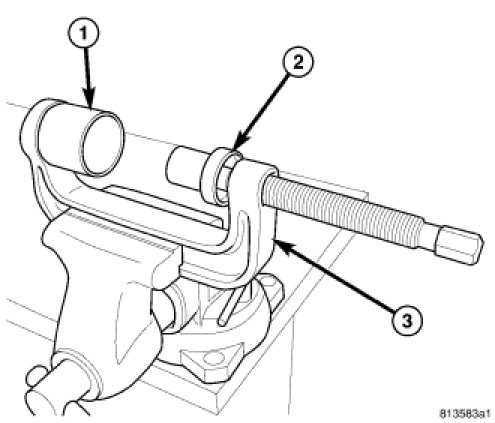 1
2
3
813583a1