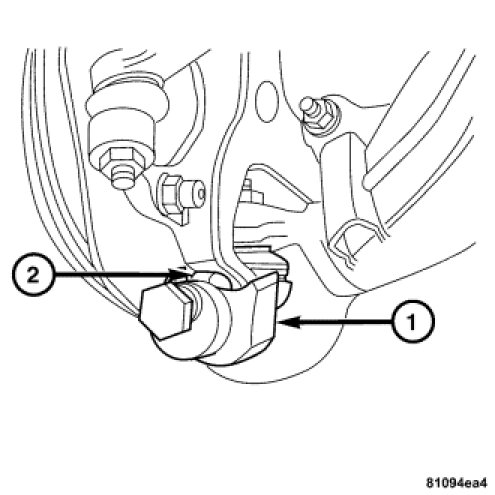 2

1

81094ea4